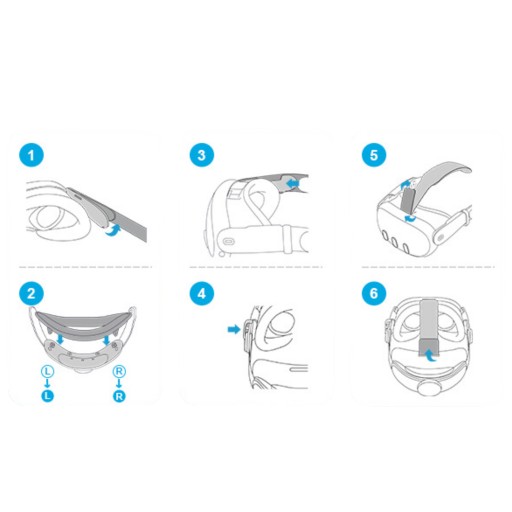 1

3

5

2

L
L

R
R

4

6