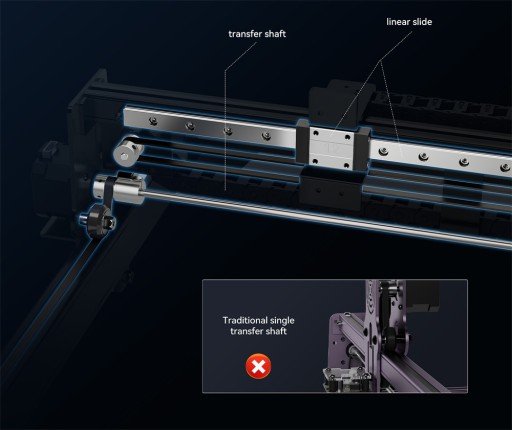 transfer shaft

linear slide

Traditional single transfer shaft