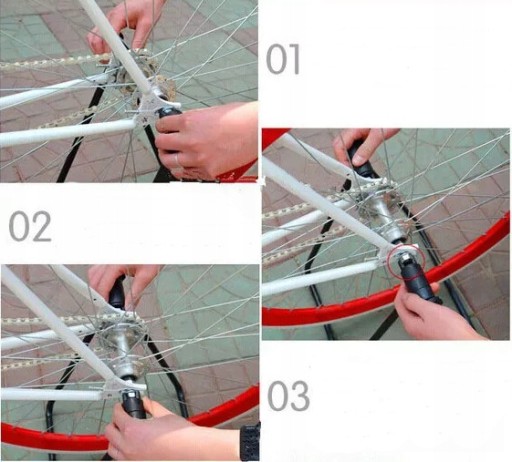 01

02

03