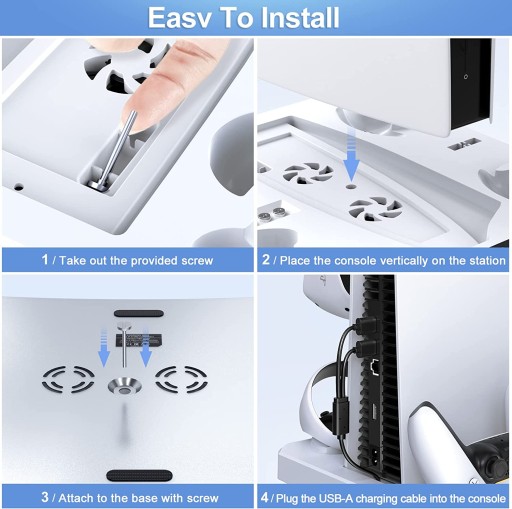 Easv To Install

1 / Take out the provided screw

2 / Place the console vertically on the station

3 / Attach to the base with screw

4 / Plug the USB-A charging cable into the console