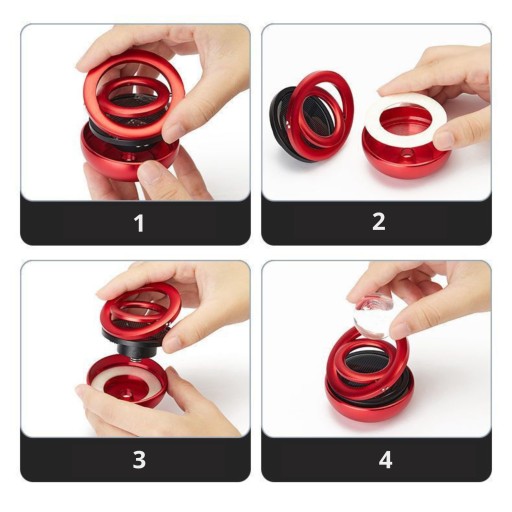 1

2

3

4