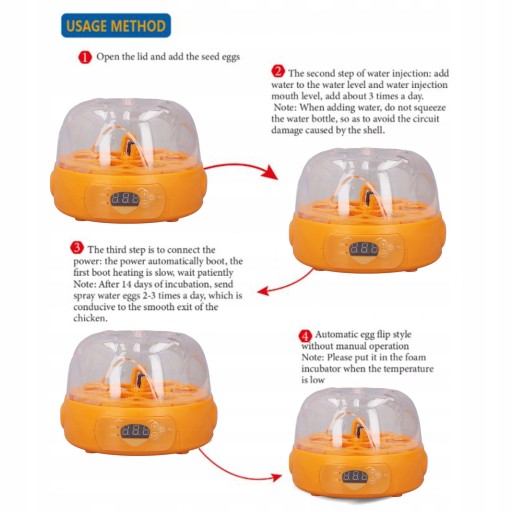 USAGE METHOD

1 Open the lid and add the seed eggs

2 The second step of water injection: add water to the water level and water injection mouth level, add about 3 times a day.
Note: When adding water, do not squeeze the water bottle, so as to avoid the circuit damage caused by the shell.

3 The third step is to connect the power: the power automatically boot, the first boot heating is slow, wait patiently
Note: After 14 days of incubation, send spray water eggs 2-3 times a day, which is conducive to the smooth exit of the chicken.

4 Automatic egg flip style without manual operation
Note: Please put it in the foam incubator when the temperature is low