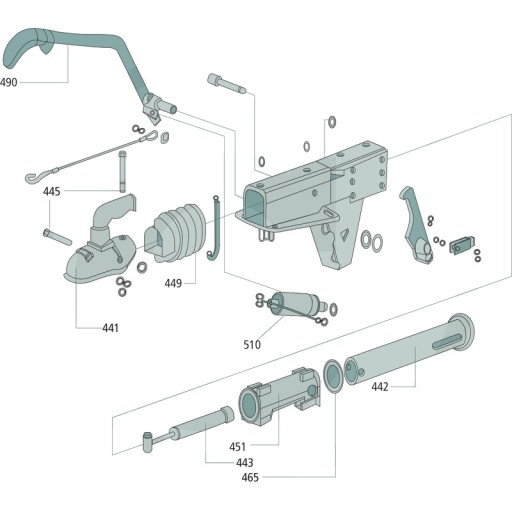 490
445
449
441
510
442
451
443
465