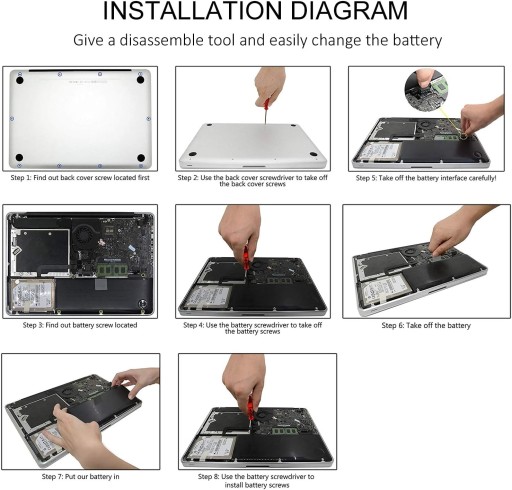 INSTALLATION DIAGRAM

Give a disassemble tool and easily change the battery

Step 1: Find out back cover screw located first

Step 2: Use the back cover screwdriver to take off the back cover screws

Step 5: Take off the battery interface carefully!

Step 3: Find out battery screw located

Step 4: Use the battery screwdriver to take off the battery screws

Step 6: Take off the battery

Step 7: Put our battery in

Step 8: Use the battery screwdriver to install battery screws