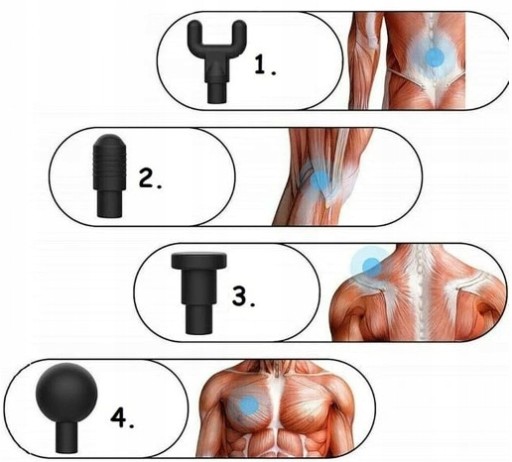 1.

2.

3.

4.