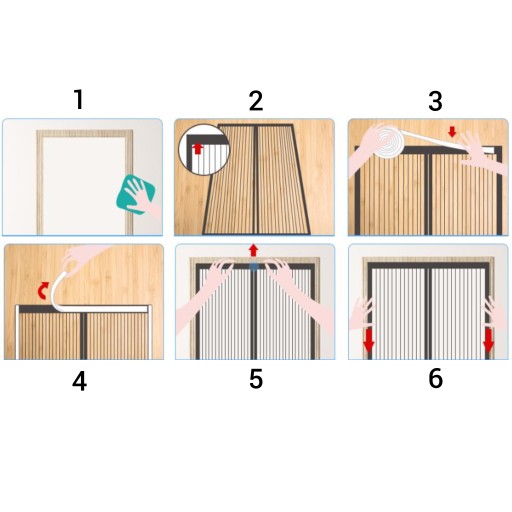 1

2

3

4

5

6