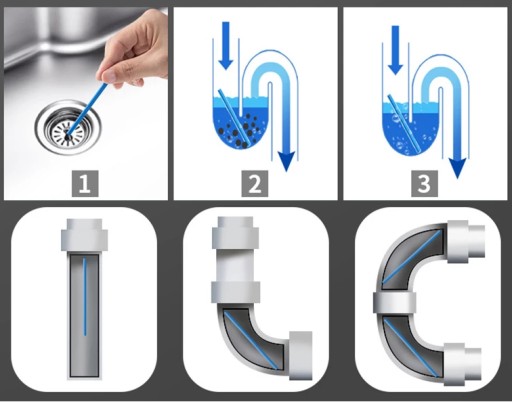 1

2

3