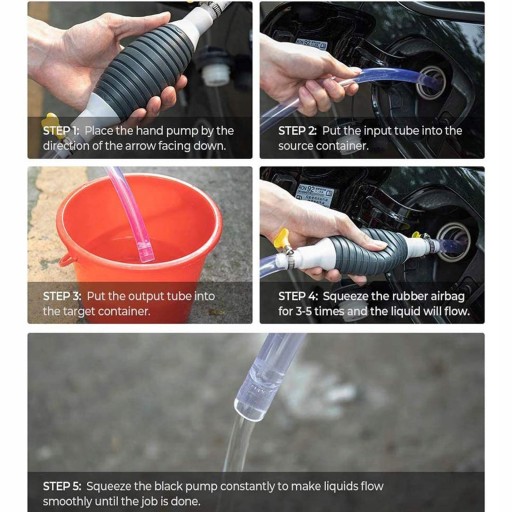 STEP 1: Place the hand pump by the direction of the arrow facing down.

STEP 2: Put the input tube into the source container.

STEP 3: Put the output tube into the target container.

STEP 4: Squeeze the rubber airbag for 3-5 times and the liquid will flow.

STEP 5: Squeeze the black pump constantly to make liquids flow smoothly until the job is done.