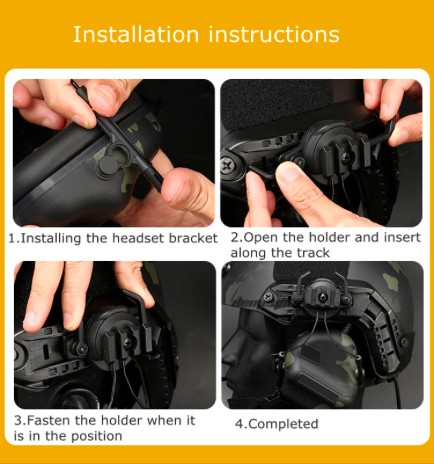 Installation instructions

1.Installing the headset bracket

2.Open the holder and insert along the track

3.Fasten the holder when it is in the position

4.Completed