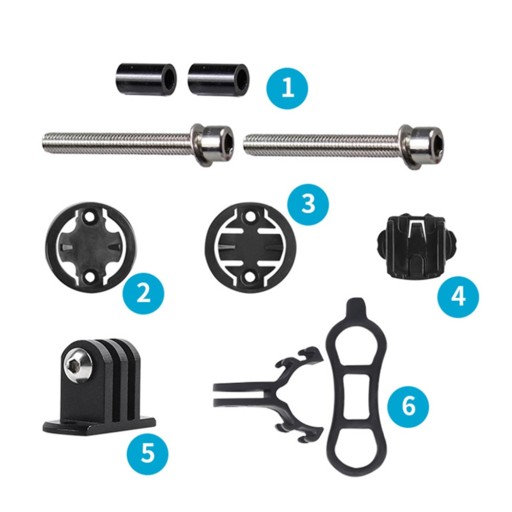 1
3
2
4
5
6