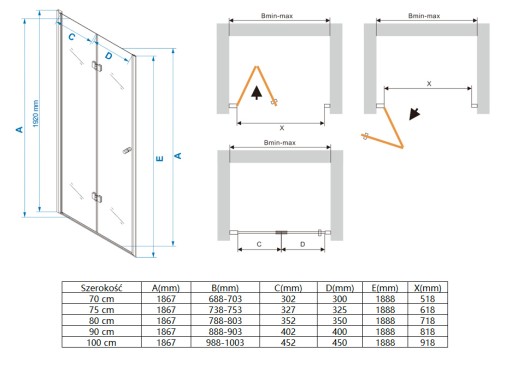 A
1920 mm
C
D
E
A

Bmin-max
X

Bmin-max
X

Bmin-max
C
D

| Szerokość | A(mm) | B(mm) | C(mm) | D(mm) | E(mm) | X(mm) |
|---|---|---|---|---|---|---|
| 70 cm | 1867 | 688-703 | 302 | 300 | 1888 | 518 |
| 75 cm | 1867 | 738-753 | 327 | 325 | 1888 | 618 |
| 80 cm | 1867 | 788-803 | 352 | 350 | 1888 | 718 |
| 90 cm | 1867 | 888-903 | 402 | 400 | 1888 | 818 |
| 100 cm | 1867 | 988-1003 | 452 | 450 | 1888 | 918 |