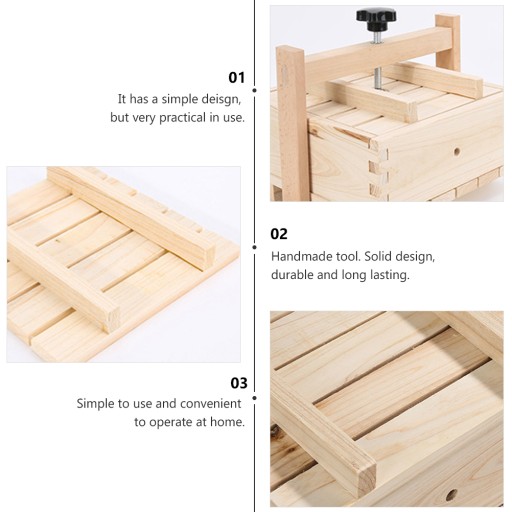 01
It has a simple deisgn, but very practical in use.

02
Handmade tool. Solid design, durable and long lasting.

03
Simple to use and convenient to operate at home.