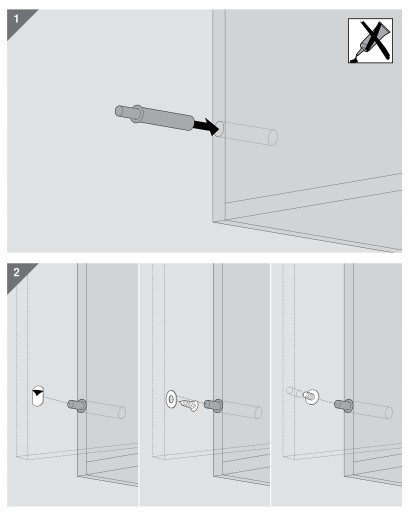 1

2