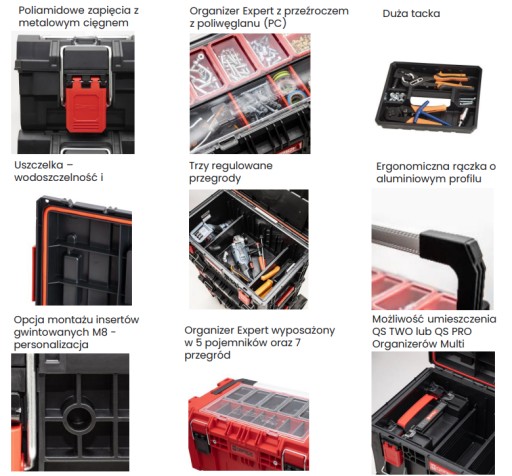 Poliamidowe zapięcia z metalowym cięgnem

Organizer Expert z przeźroczem z poliwęglanu (PC)

Duża tacka

Uszczelka – wodoszczelność i

Trzy regulowane przegrody

Ergonomiczna rączka o aluminiowym profilu

Opcja montażu insertów gwintowanych M8 - personalizacja

Organizer Expert wyposażony w 5 pojemników oraz 7 przegród

Możliwość umieszczenia QS TWO lub QS PRO Organizerów Multi