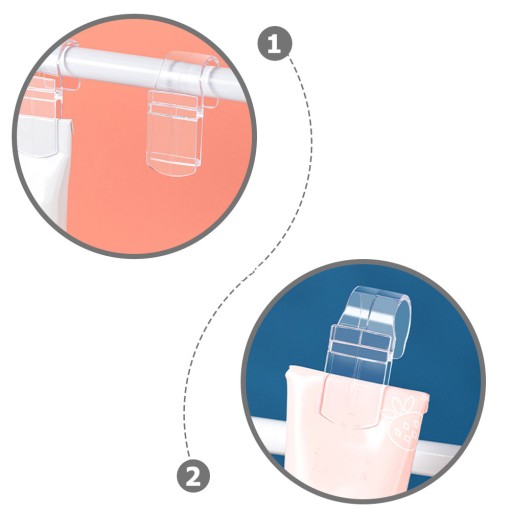 1

2