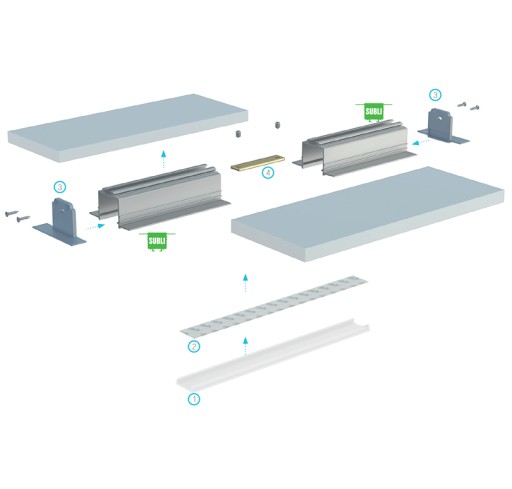 3

SUBLI

4

3

SUBLI

2

1