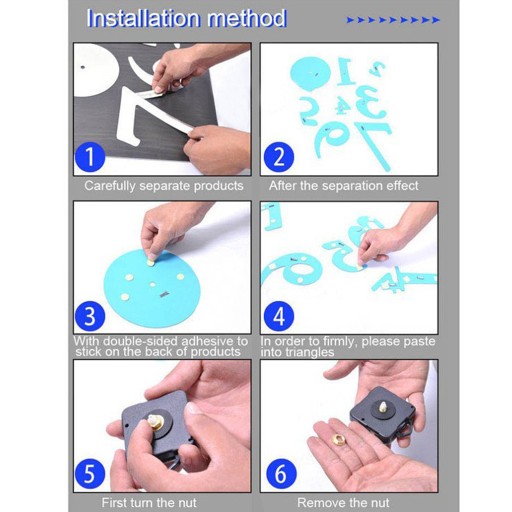 Installation method

1

Carefully separate products

2

After the separation effect

3

With double-sided adhesive to stick on the back of products

4

In order to firmly, please paste into triangles

5

First turn the nut

6

Remove the nut