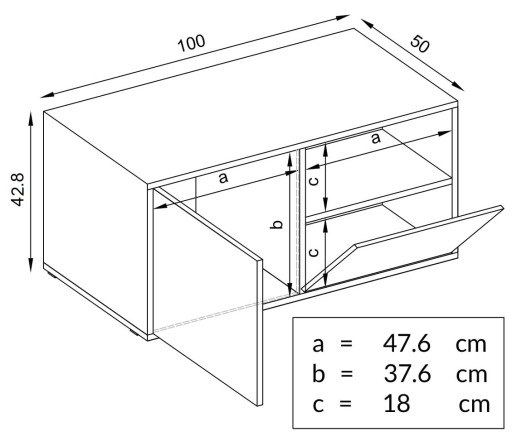 100
50
42.8
a
a
b
c
c
a = 47.6 cm
b = 37.6 cm
c = 18 cm