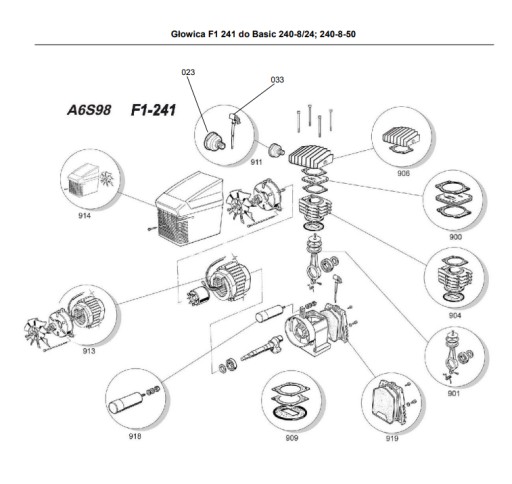 Głowica F1 241 do Basic 240-8/24; 240-8-50

A6S98 F1-241

023

033

911

906

914

900

904

913

901

918

909

919