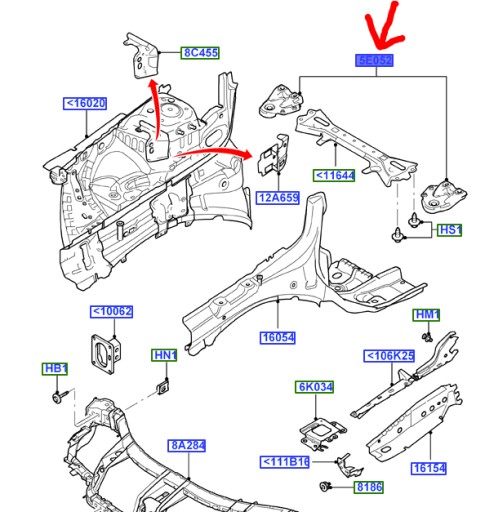 8C455

5E052

<16020

<11644

12A659

HS1

<10062

16054

HM1

HN1

<106K25

HB1

6K034

8A284

<111B16

16154

8186