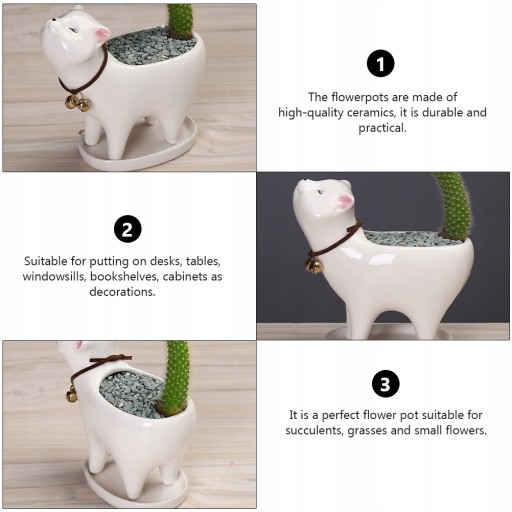 1

The flowerpots are made of high-quality ceramics, it is durable and practical.

2

Suitable for putting on desks, tables, windowsills, bookshelves, cabinets as decorations.

3

It is a perfect flower pot suitable for succulents, grasses and small flowers.