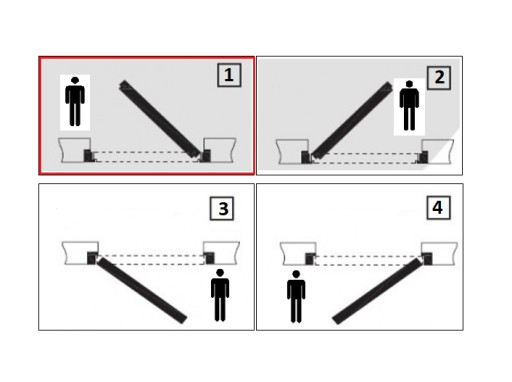 1

2

3

4