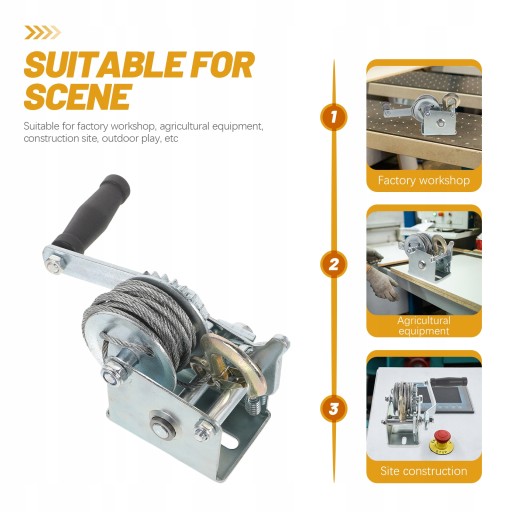 SUITABLE FOR SCENE

Suitable for factory workshop, agricultural equipment, construction site, outdoor play, etc

1

Factory workshop

2

Agricultural equipment

3

Site construction