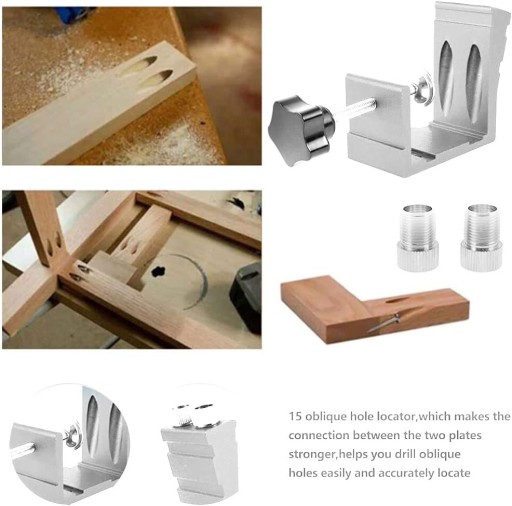 15 oblique hole locator,which makes the connection between the two plates stronger,helps you drill oblique holes easily and accurately locate