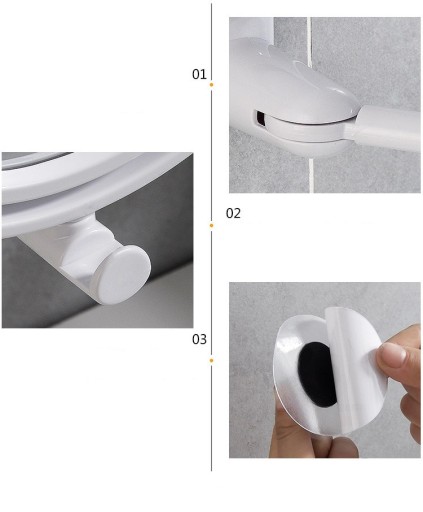 01

02

03