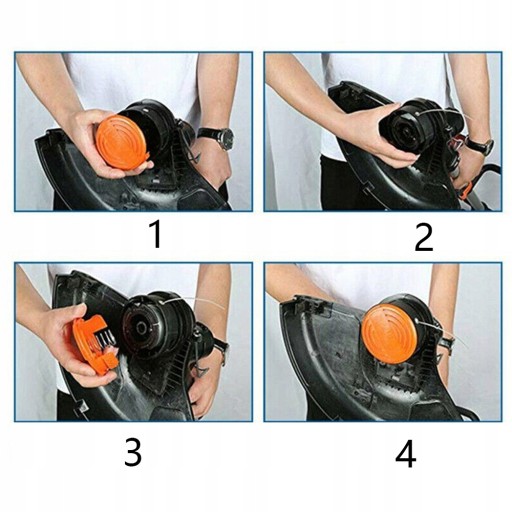 1

2

3

4