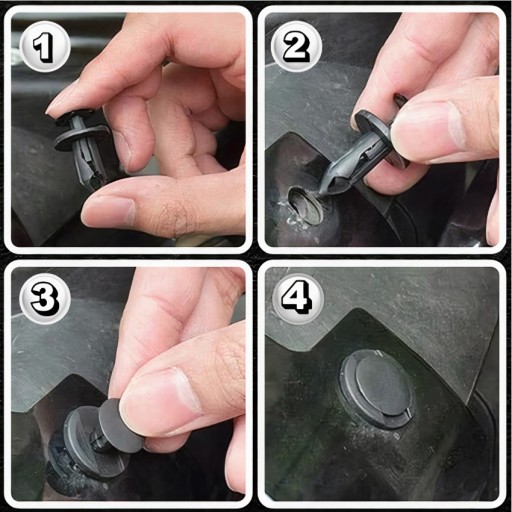 1

2

3

4