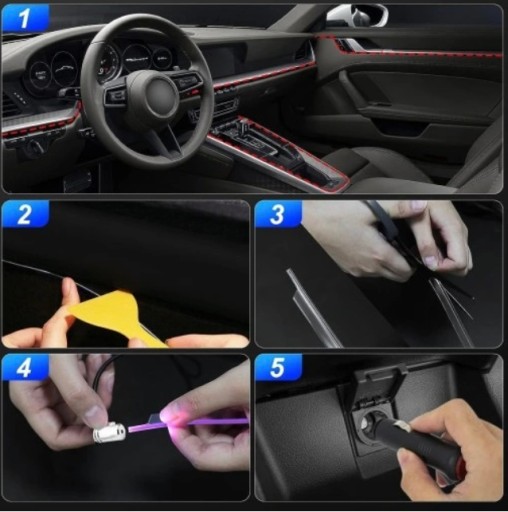 1

2

3

4

5