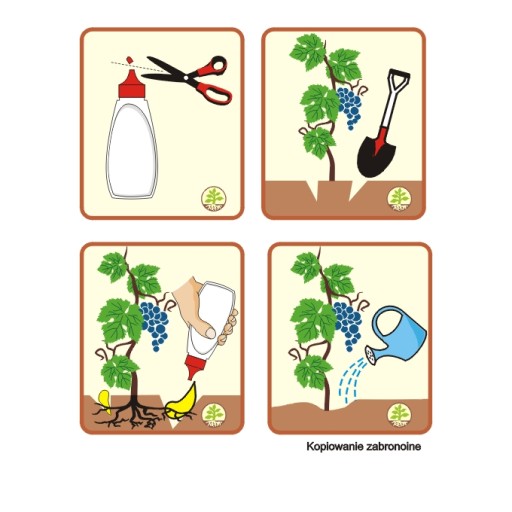 Kopiowanie zabronoine