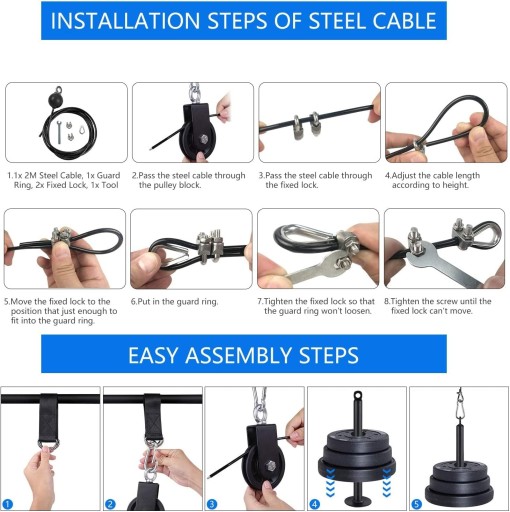 INSTALLATION STEPS OF STEEL CABLE

1.1x 2M Steel Cable, 1x Guard Ring, 2x Fixed Lock, 1x Tool

2.Pass the steel cable through the pulley block.

3.Pass the steel cable through the fixed lock.

4.Adjust the cable length according to height.

5.Move the fixed lock to the position that just enough to fit into the guard ring.

6.Put in the guard ring.

7.Tighten the fixed lock so that the guard ring won't loosen.

8.Tighten the screw until the fixed lock can't move.

EASY ASSEMBLY STEPS

1

2

3

4

5