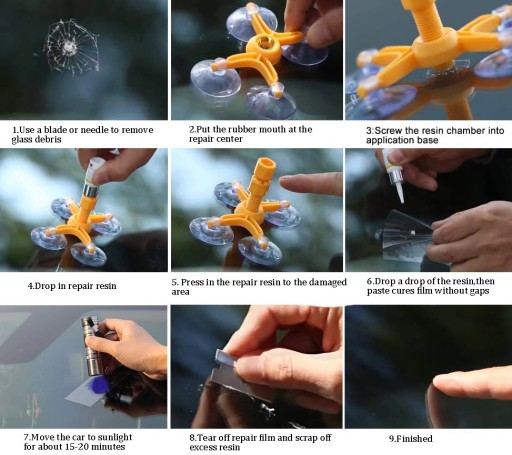 1.Use a blade or needle to remove glass debris

2.Put the rubber mouth at the repair center

3:Screw the resin chamber into application base

4.Drop in repair resin

5. Press in the repair resin to the damaged area

6.Drop a drop of the resin,then paste cures film without gaps

7.Move the car to sunlight for about 15-20 minutes

8.Tear off repair film and scrap off excess resin

9.Finished