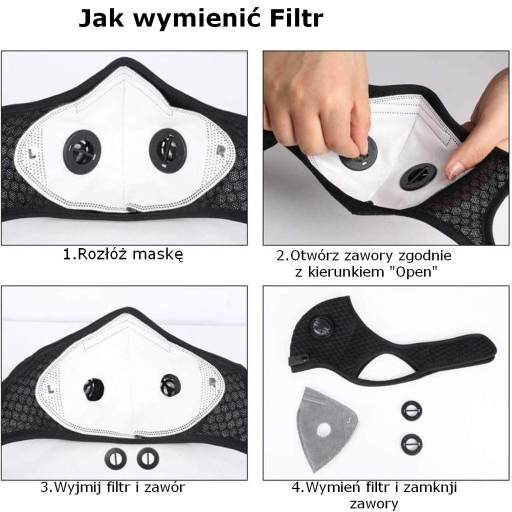 Jak wymienić Filtr

L R

1.Rozłóż maskę

2.Otwórz zawory zgodnie z kierunkiem "Open"

L R

3.Wyjmij filtr i zawór

4.Wymień filtr i zamknji zawory