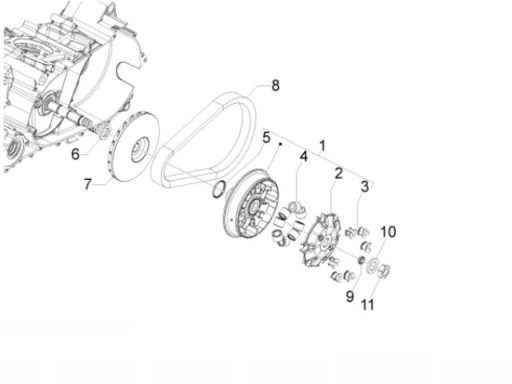 8
5
1
4
2
3
6
7
10
9
11