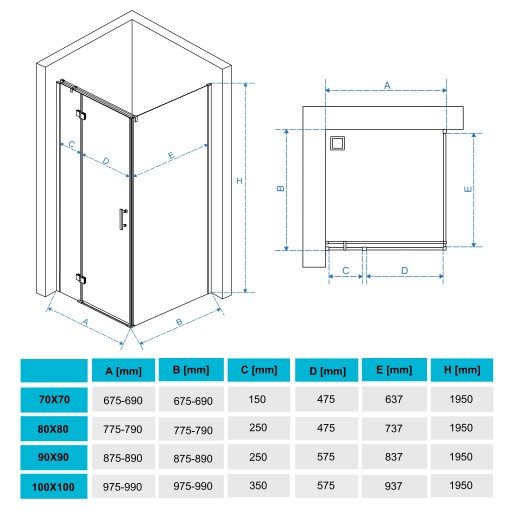 C
D
E
H
A
B

A
B
E
C
D

|  | A [mm] | B [mm] | C [mm] | D [mm] | E [mm] | H [mm] |
|---|---|---|---|---|---|---|
| 70X70 | 675-690 | 675-690 | 150 | 475 | 637 | 1950 |
| 80X80 | 775-790 | 775-790 | 250 | 475 | 737 | 1950 |
| 90X90 | 875-890 | 875-890 | 250 | 575 | 837 | 1950 |
| 100X100 | 975-990 | 975-990 | 350 | 575 | 937 | 1950 |