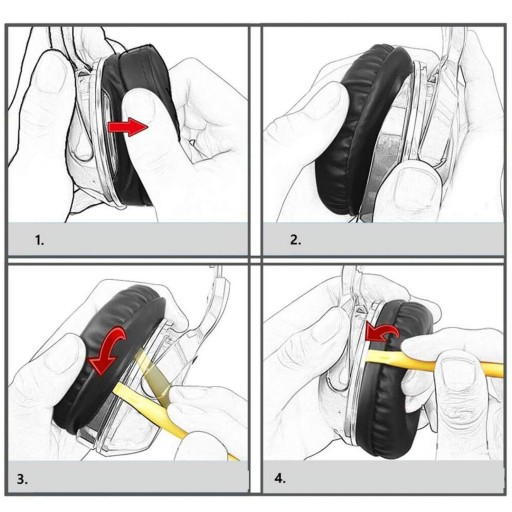 1.

2.

3.

4.