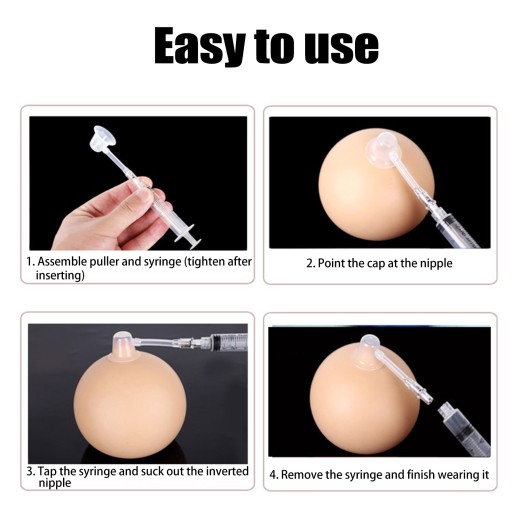 Easy to use

1. Assemble puller and syringe (tighten after inserting)

2. Point the cap at the nipple

3. Tap the syringe and suck out the inverted nipple

4. Remove the syringe and finish wearing it