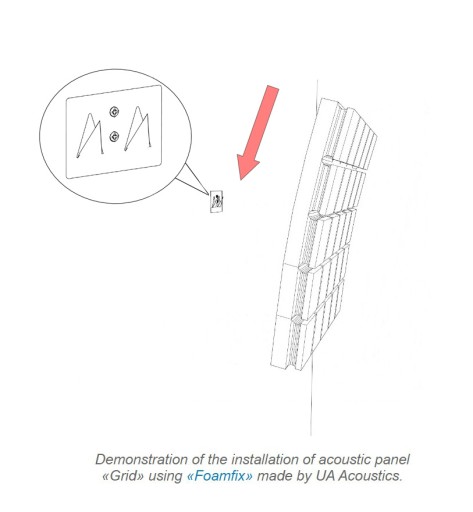 Demonstration of the installation of acoustic panel «Grid» using «Foamfix» made by UA Acoustics.