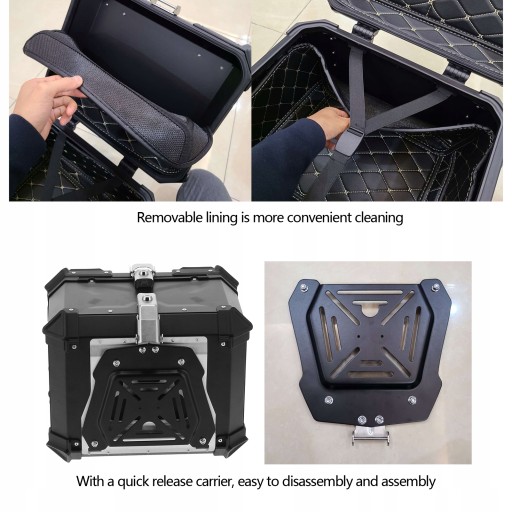 Removable lining is more convenient cleaning

With a quick release carrier, easy to disassembly and assembly