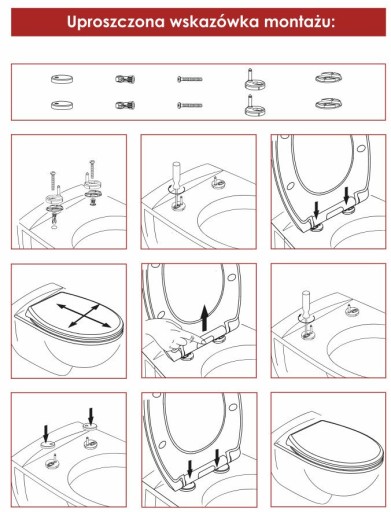 Uproszczona wskazówka montażu: