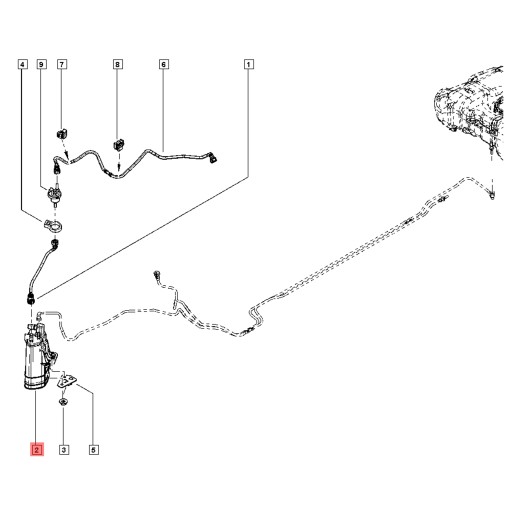 4
9
7
8
6
1
2
3
5