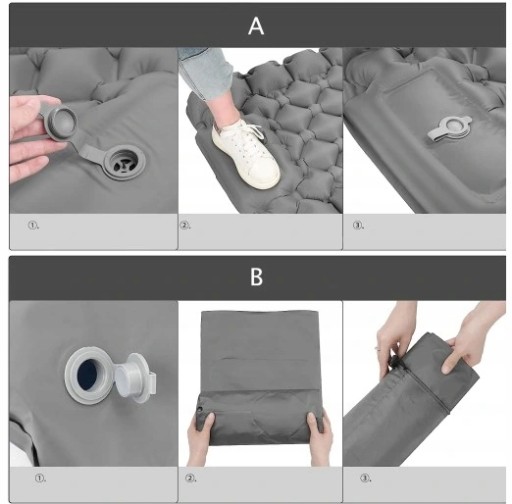 A

①.

②.

③.

B

①.

②.

③.