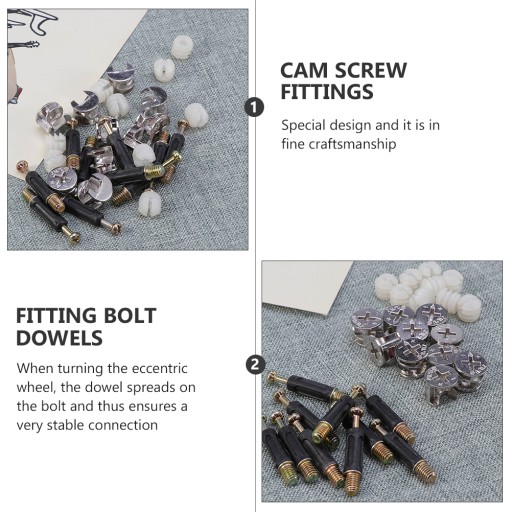 1

CAM SCREW FITTINGS

Special design and it is in fine craftsmanship

FITTING BOLT DOWELS

When turning the eccentric wheel, the dowel spreads on the bolt and thus ensures a very stable connection

2