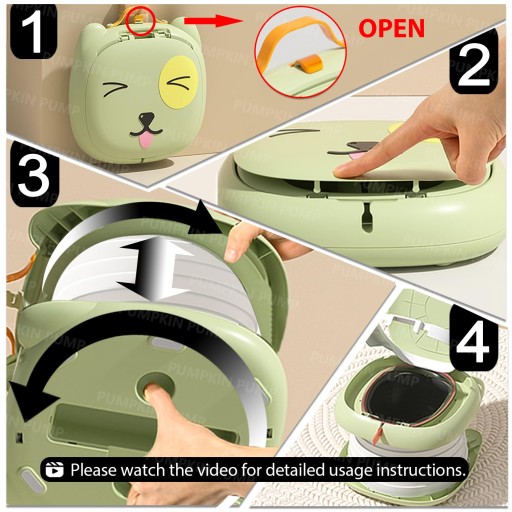 1

OPEN

2

3

4

PUMPKIN PUMP

Please watch the video for detailed usage instructions.