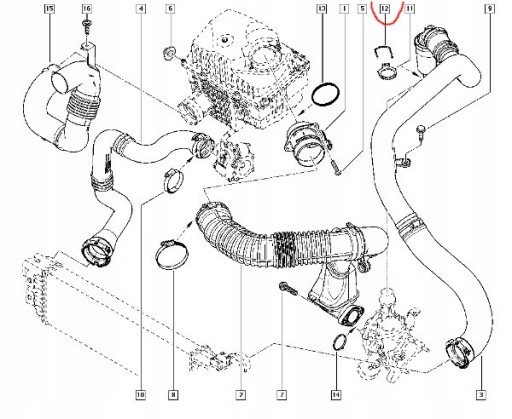 15
16
4
6
13
1
5
12
11
9
10
8
2
7
14
3