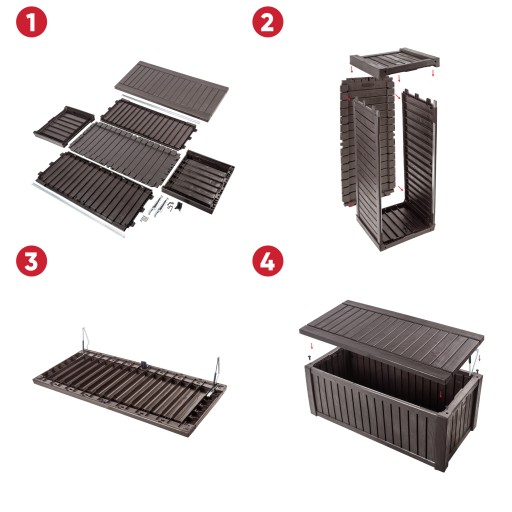 1

2

3

4