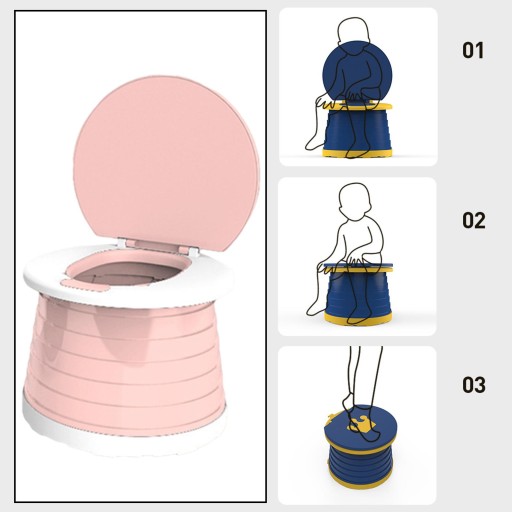 01

02

03